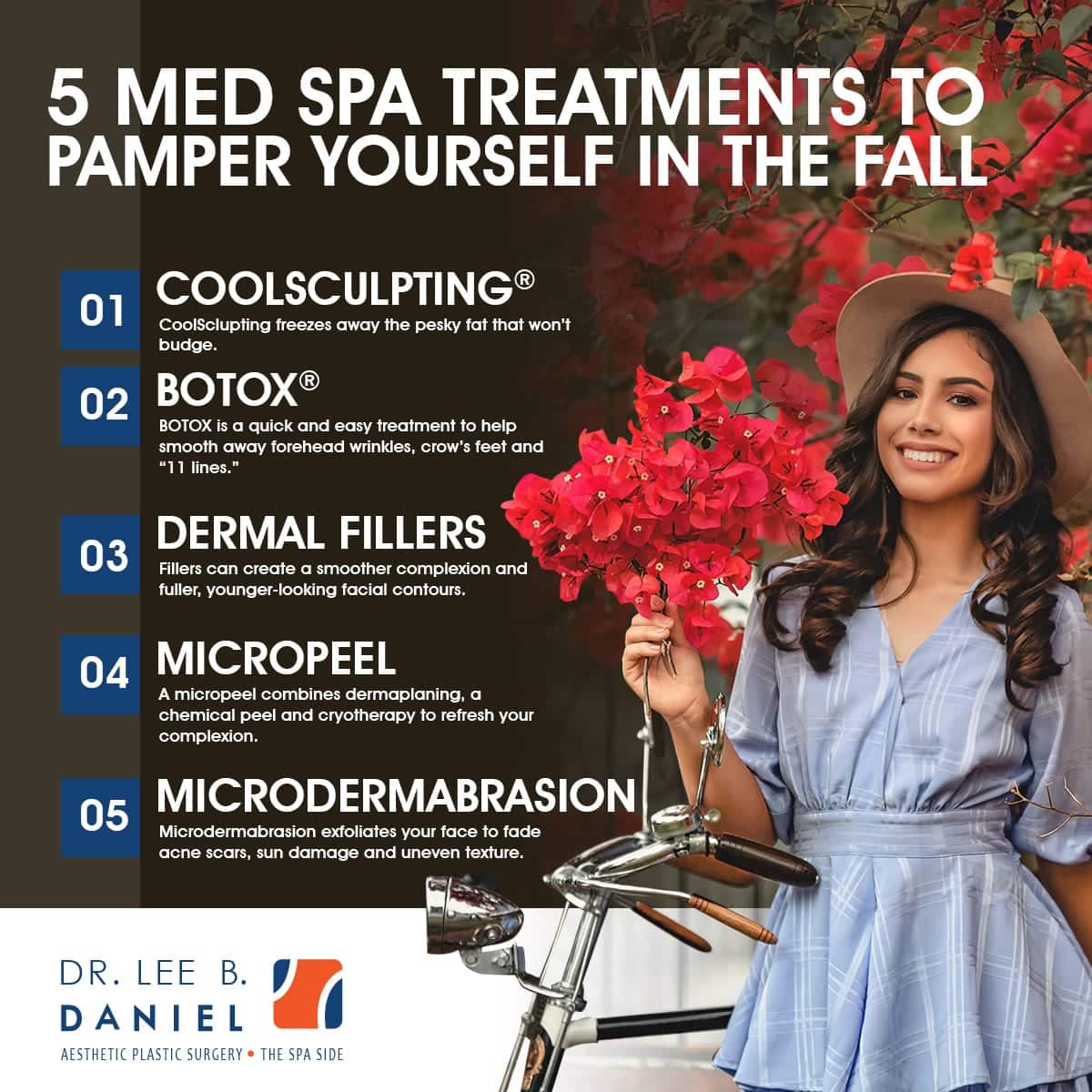 5 MED SPA TREATMENTS TO PAMPER YOURSELF IN THE FALL

01 COOLSCULPTING®
CoolSclupting freezes away the pesky fat that won't budge.

02 BOTOX®
BOTOX is a quick and easy treatment to help smooth away forehead wrinkles, crow's feet and "11 lines."

03 DERMAL FILLERS
Fillers can create a smoother complexion and fuller, younger-looking facial contours.

04 MICROPEEL
A micropeel combines dermaplaning, a chemical peel and cryotherapy to refresh your complexion.

05 MICRODERMABRASION
Microdermabrasion exfoliates your face to fade acne scars, sun damage and uneven texture.

DR. LEE B. DANIEL
AESTHETIC PLASTIC SURGERY • THE SPA SIDE